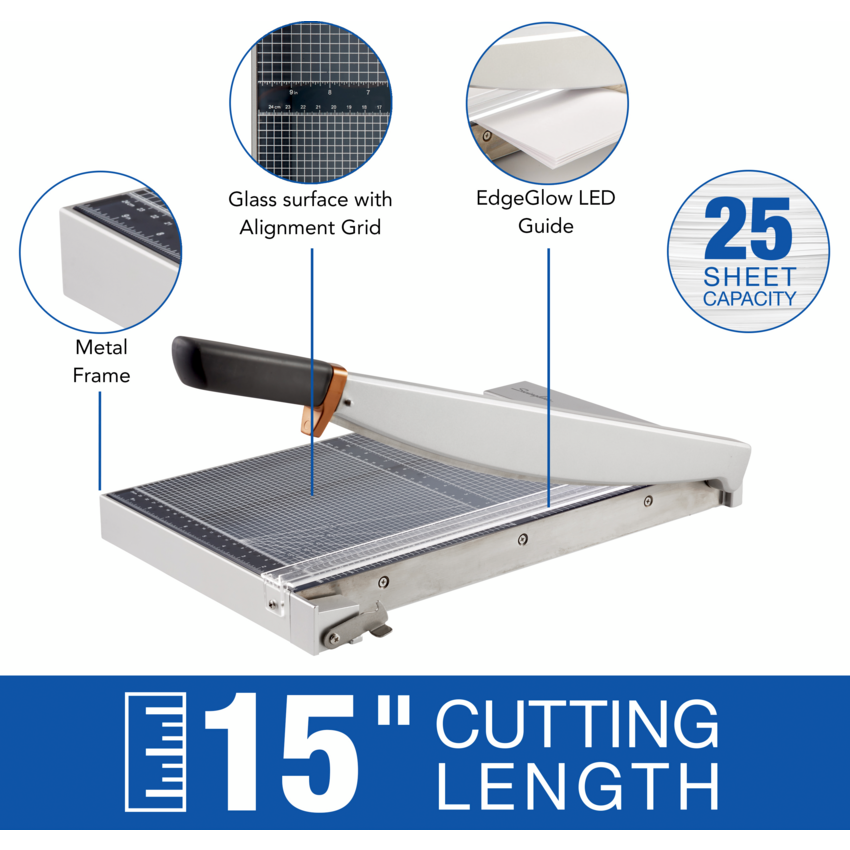 Glass surface with Alignment Grid

EdgeGlow LED Guide

25 SHEET CAPACITY

Metal Frame

15" CUTTING LENGTH