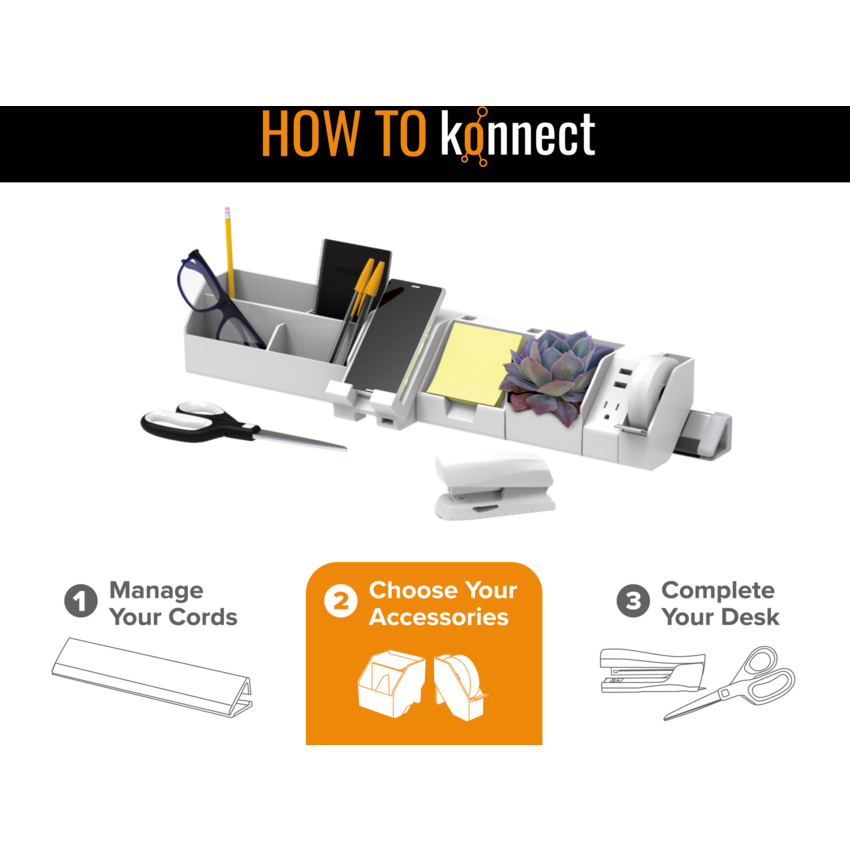 HOW TO konnect

1 Manage Your Cords

2 Choose Your Accessories

3 Complete Your Desk