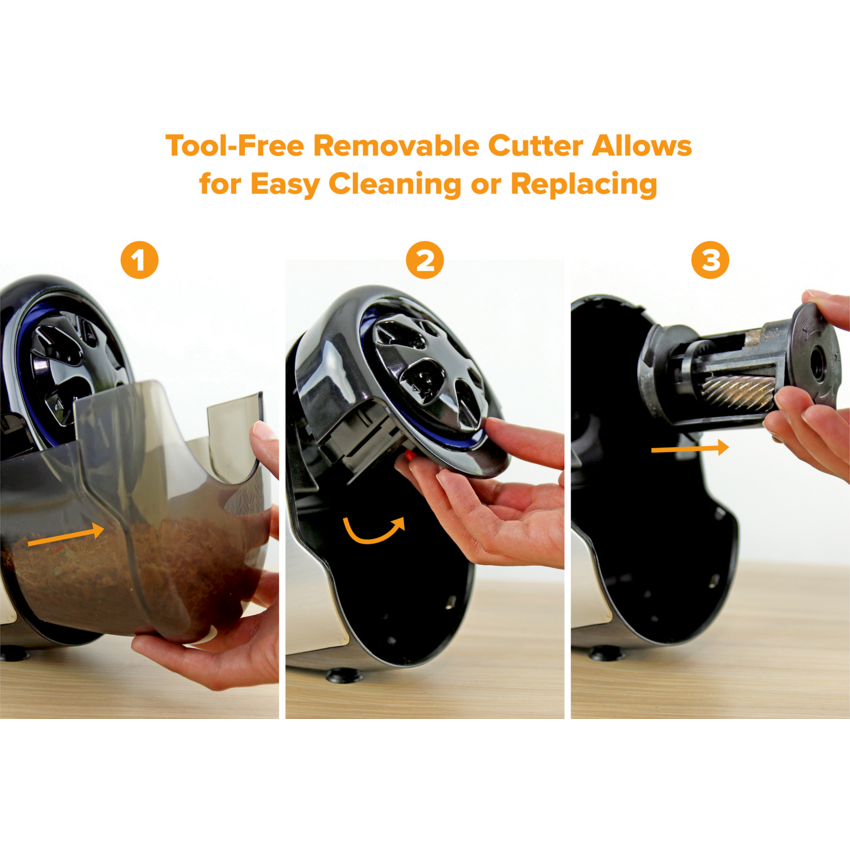 Tool-Free Removable Cutter Allows for Easy Cleaning or Replacing

1

2

3